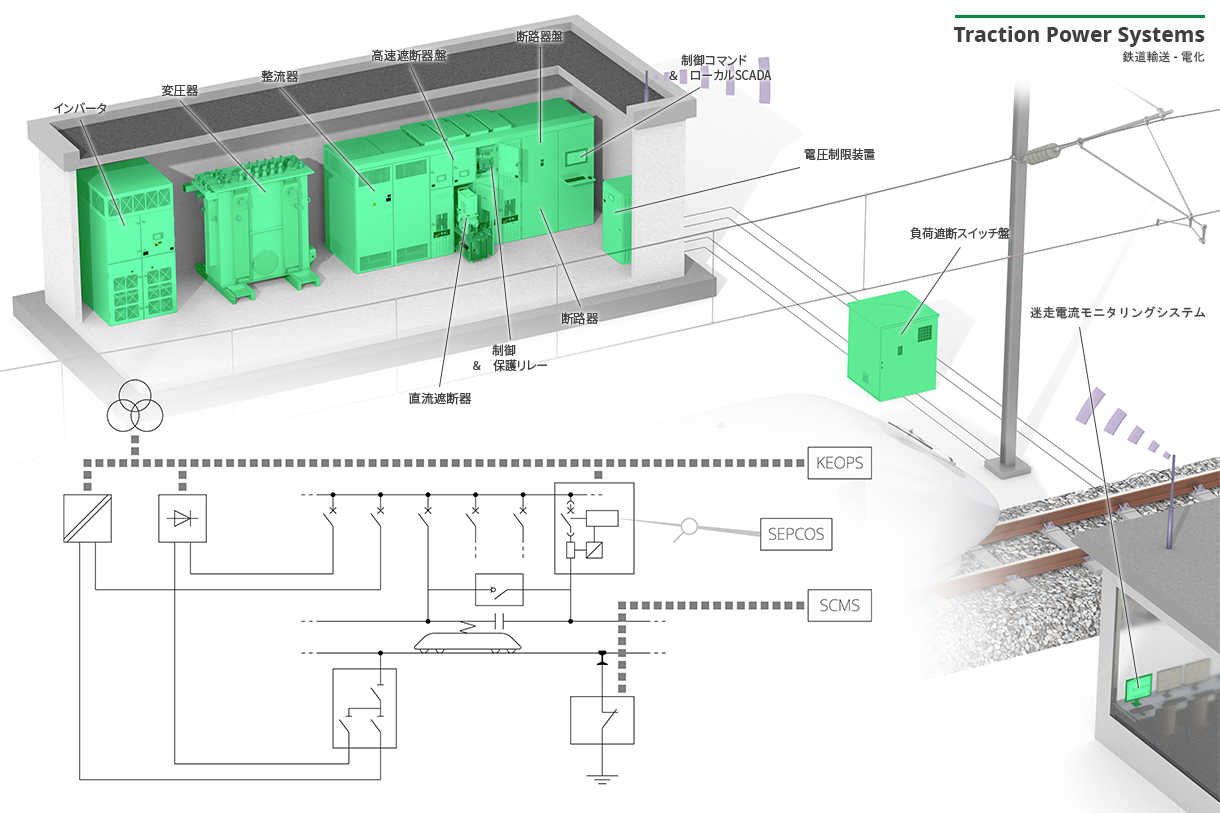 Traction Power Systems
鉄道輸送 - 電化

インバータ
変圧器
整流器
高速遮断器盤
断路器盤
制御コマンド
& ローカルSCADA
電圧制限装置
負荷遮断スイッチ盤
迷走電流モニタリングシステム
断路器
制御
& 保護リレー
直流遮断器

KEOPS
SEPCOS
SCMS