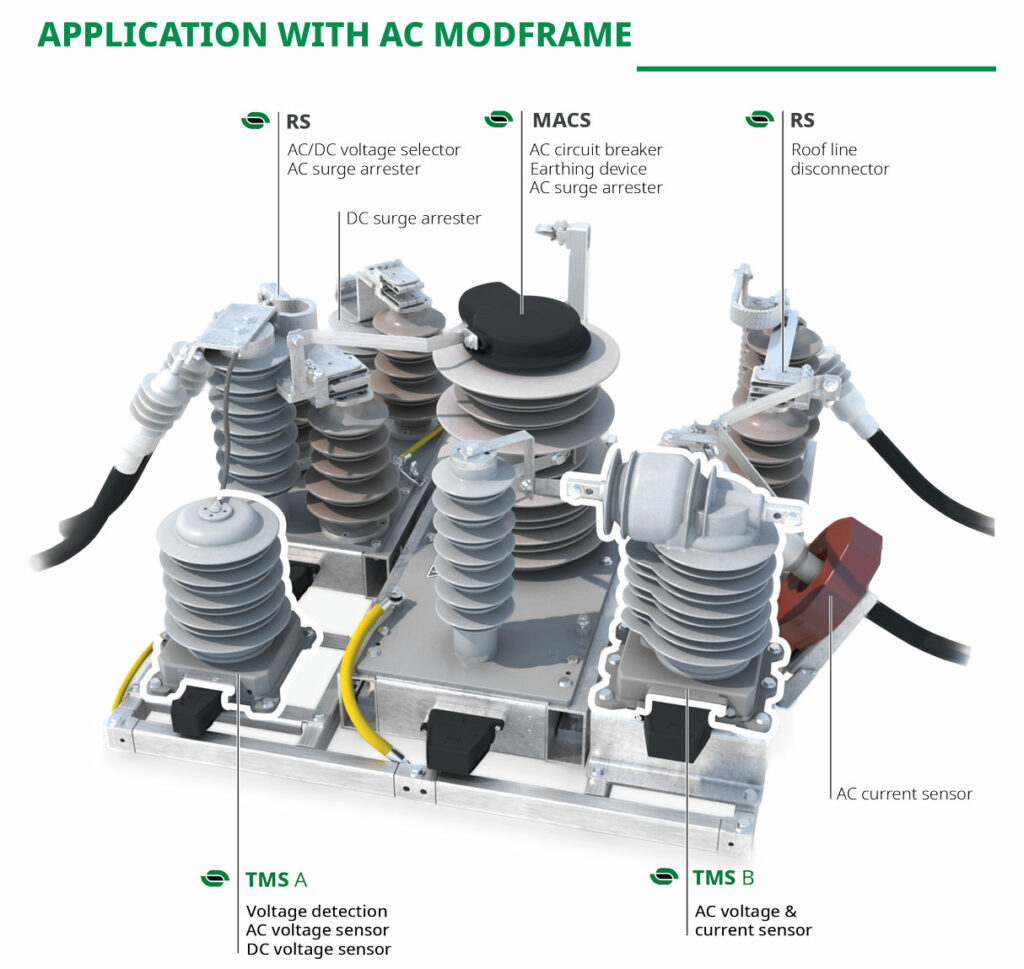 APPLICATION WITH AC MODFRAME

RS
AC/DC voltage selector
AC surge arrester

DC surge arrester

MACS
AC circuit breaker
Earthing device
AC surge arrester

RS
Roof line
disconnector

AC current sensor

TMS A
Voltage detection
AC voltage sensor
DC voltage sensor

TMS B
AC voltage &
current sensor